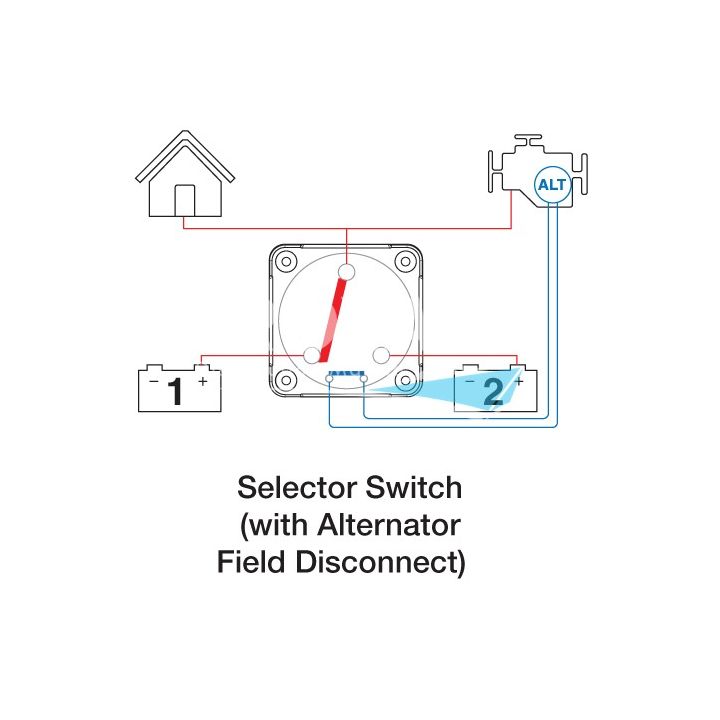 ALT

− 1 +

− 2 +

Selector Switch
(with Alternator
Field Disconnect)