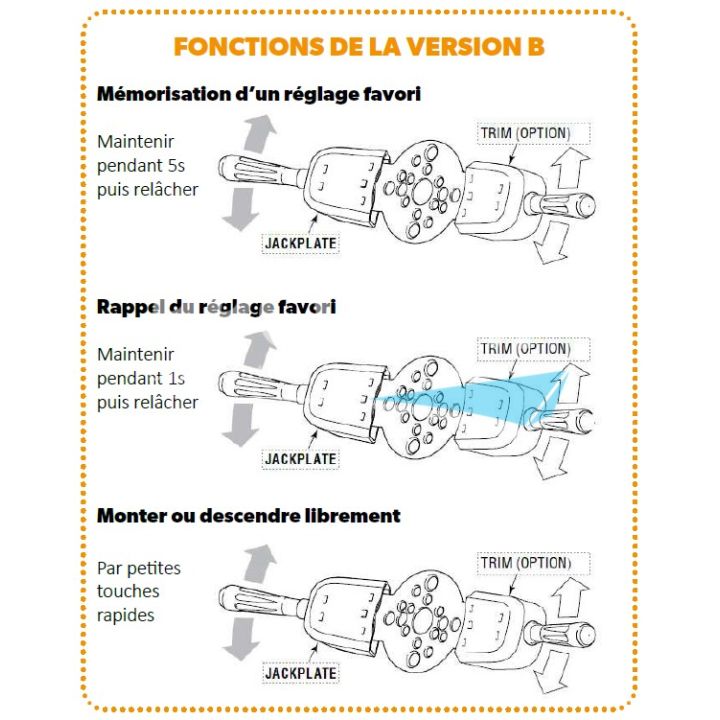 FONCTIONS DE LA VERSION B

Mémorisation d'un réglage favori

Maintenir pendant 5s puis relâcher

TRIM (OPTION)

JACKPLATE

Rappel du réglage favori

Maintenir pendant 1s puis relâcher

TRIM (OPTION)

JACKPLATE

Monter ou descendre librement

Par petites touches rapides

TRIM (OPTION)

JACKPLATE