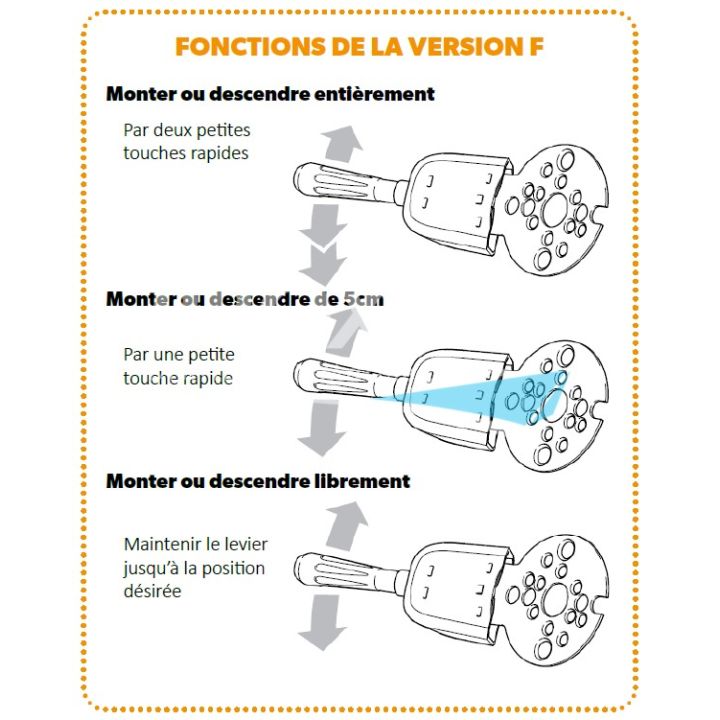 FONCTIONS DE LA VERSION F

Monter ou descendre entièrement

Par deux petites touches rapides

Monter ou descendre de 5cm

Par une petite touche rapide

Monter ou descendre librement

Maintenir le levier jusqu'à la position désirée