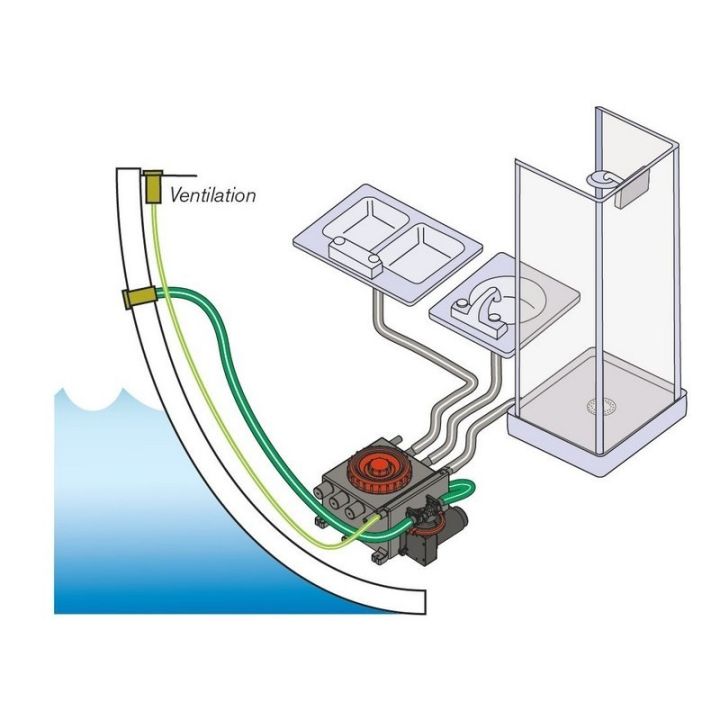 Ventilation