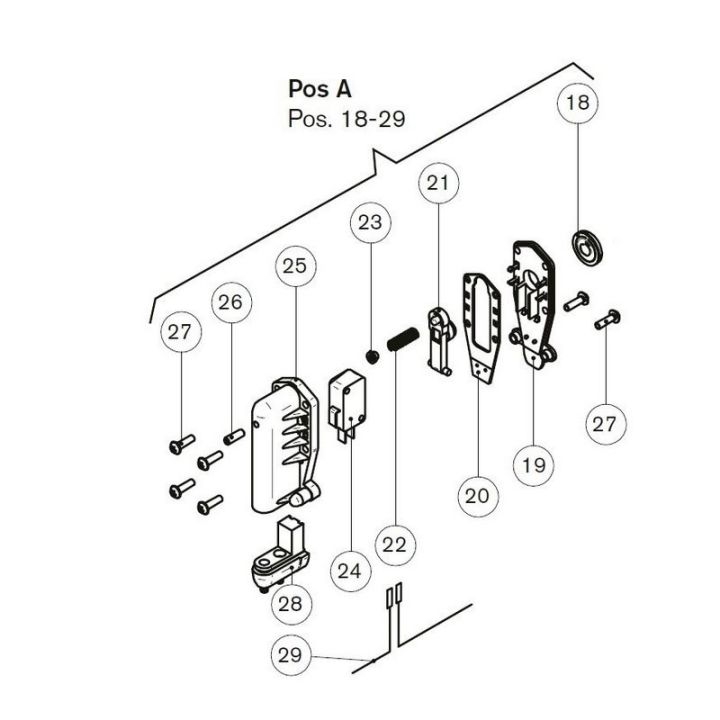 Pos A
Pos. 18-29

18
21
23
25
26
27
27
19
20
22
24
28
29