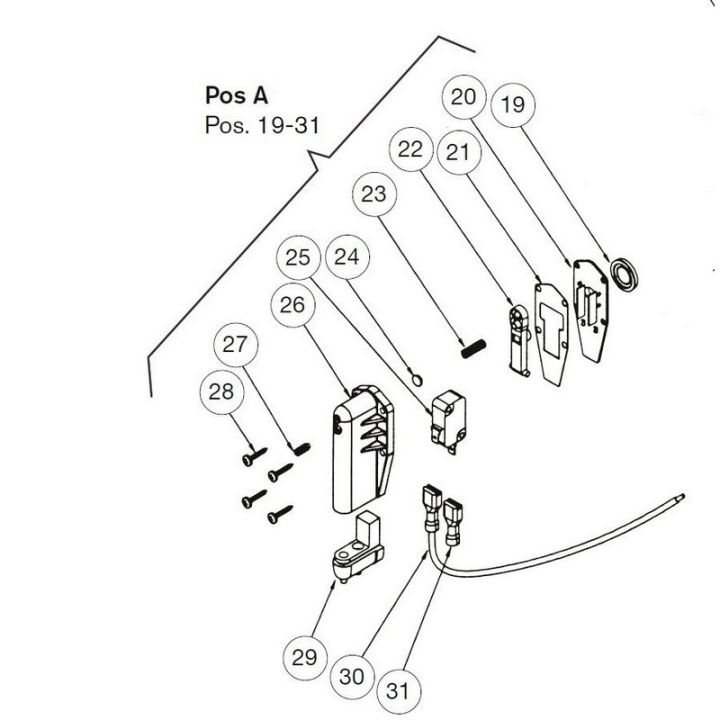 Pos A
Pos. 19-31

20
19
22
21
23
25
24
26
27
28
29
30
31